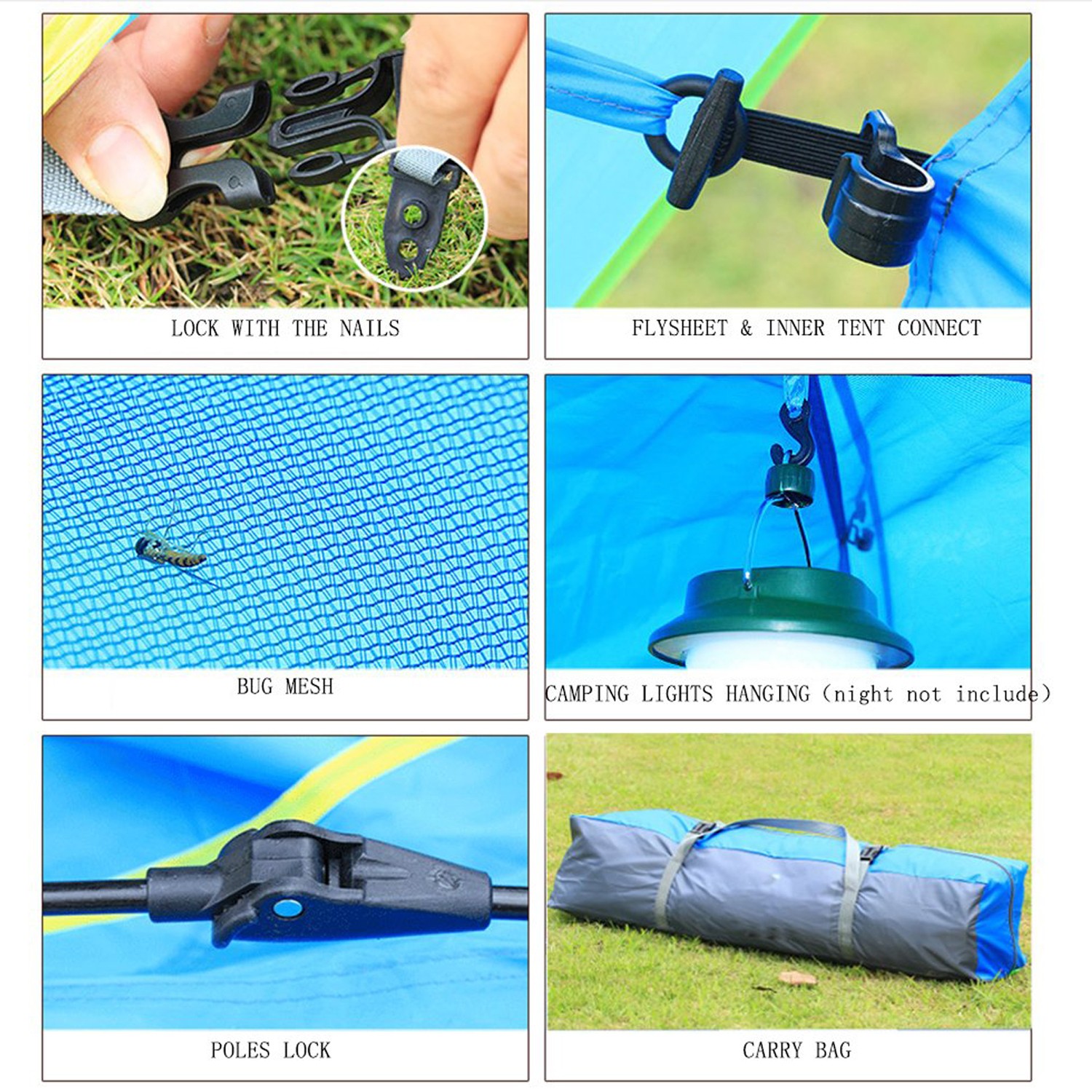 LOCK WITH THE NAILS

FLYSHEET & INNER TENT CONNECT

BUG MESH

CAMPING LIGHTS HANGING (night not include)

POLES LOCK

CARRY BAG