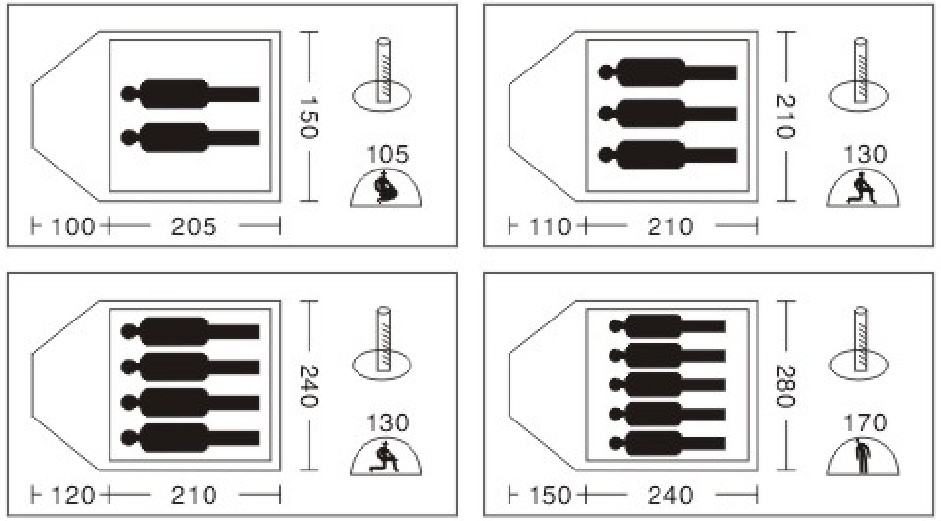 150

105

100 205

210

130

110 210

240

130

120 210

280

170

150 240