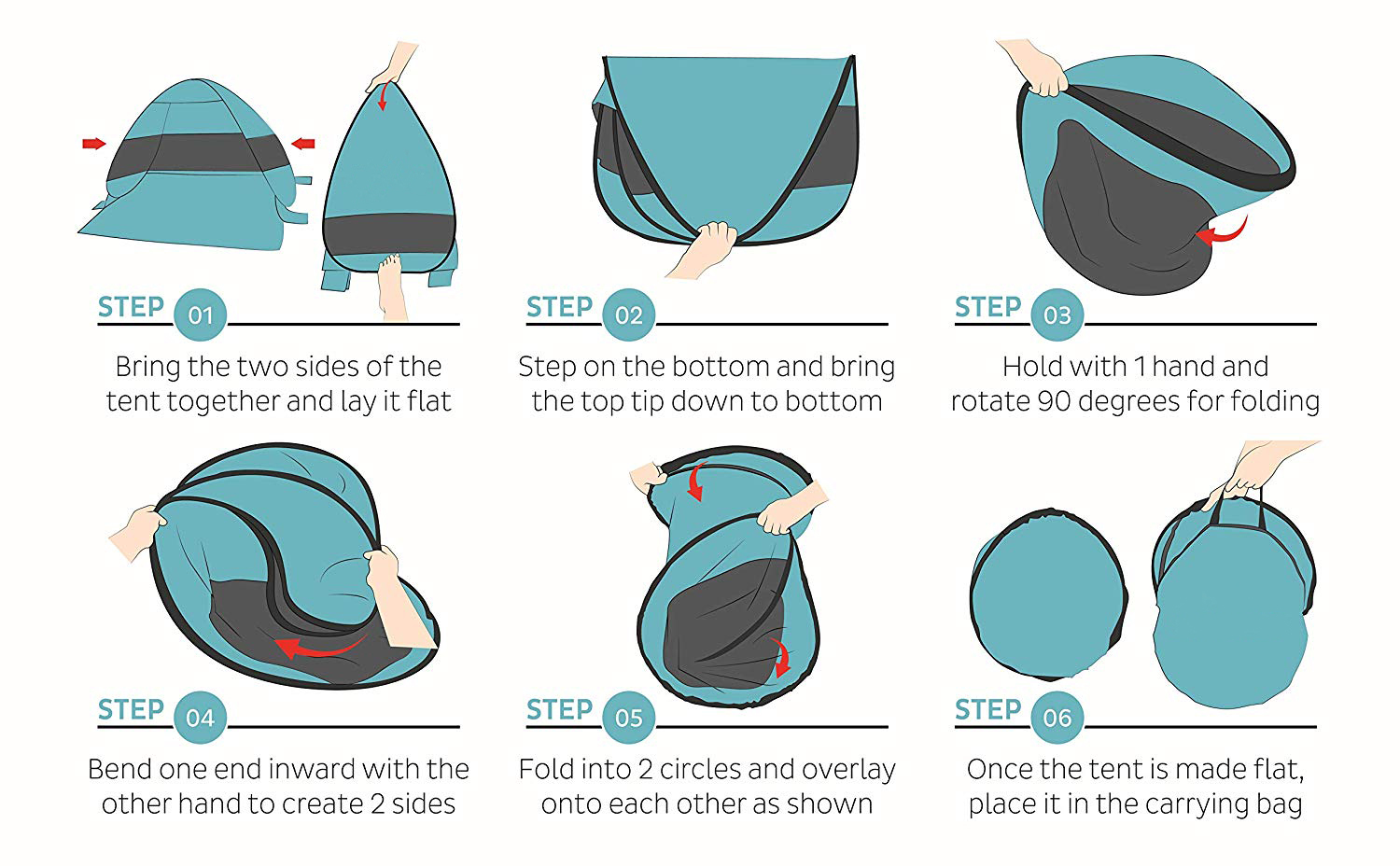 STEP 01
Bring the two sides of the tent together and lay it flat

STEP 02
Step on the bottom and bring the top tip down to bottom

STEP 03
Hold with 1 hand and rotate 90 degrees for folding

STEP 04
Bend one end inward with the other hand to create 2 sides

STEP 05
Fold into 2 circles and overlay onto each other as shown

STEP 06
Once the tent is made flat, place it in the carrying bag